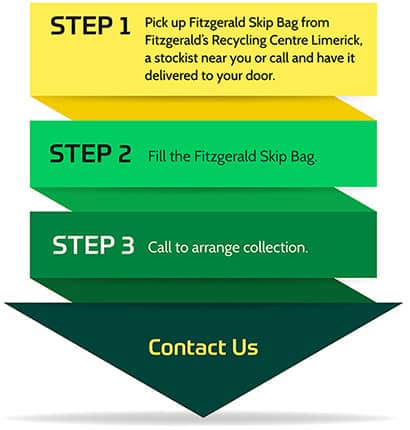 STEP 1 Pick up Fitzgerald Skip Bag from Fitzgerald's Recycling Centre Limerick, a stockist near you or call and have it delivered to your door.

STEP 2 Fill the Fitzgerald Skip Bag.

STEP 3 Call to arrange collection.

Contact Us